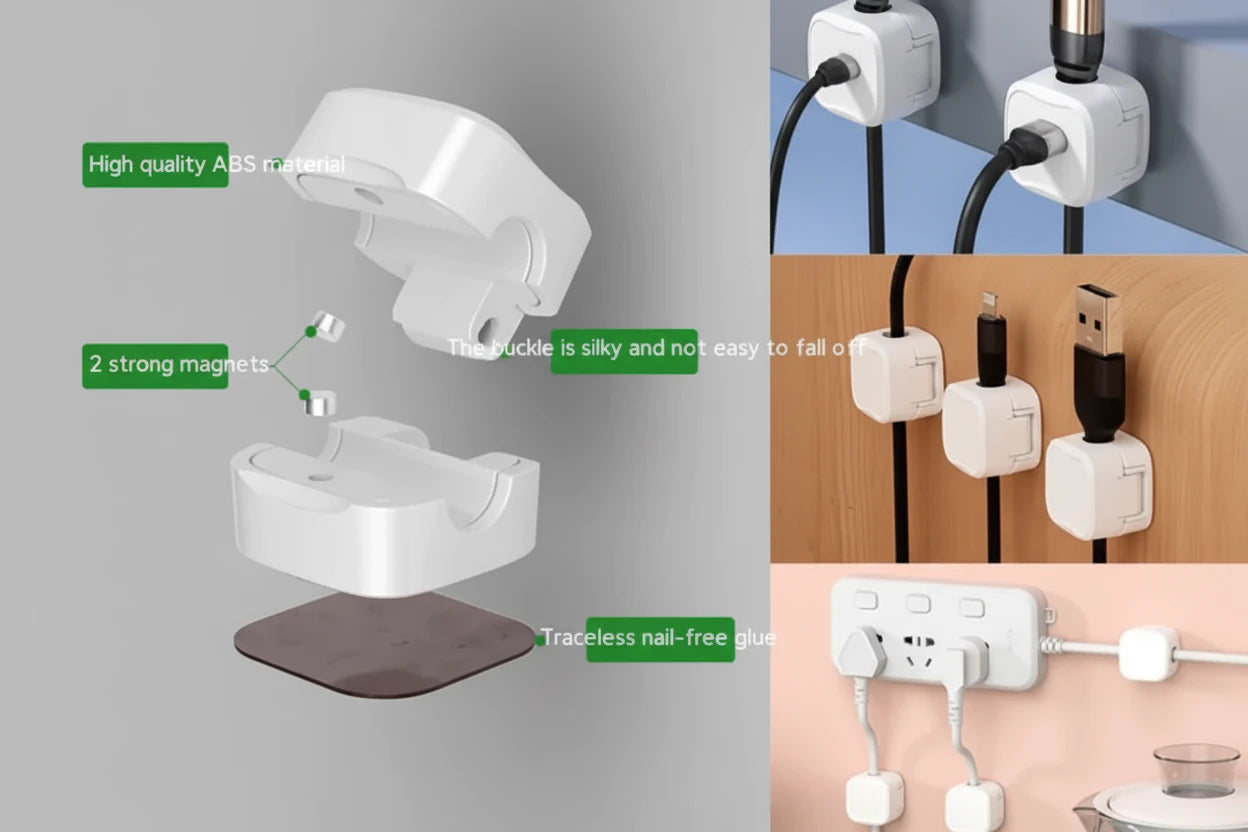 High quality ABS material

2 strong magnets

The buckle is silky and not easy to fall off

Traceless nail-free glue